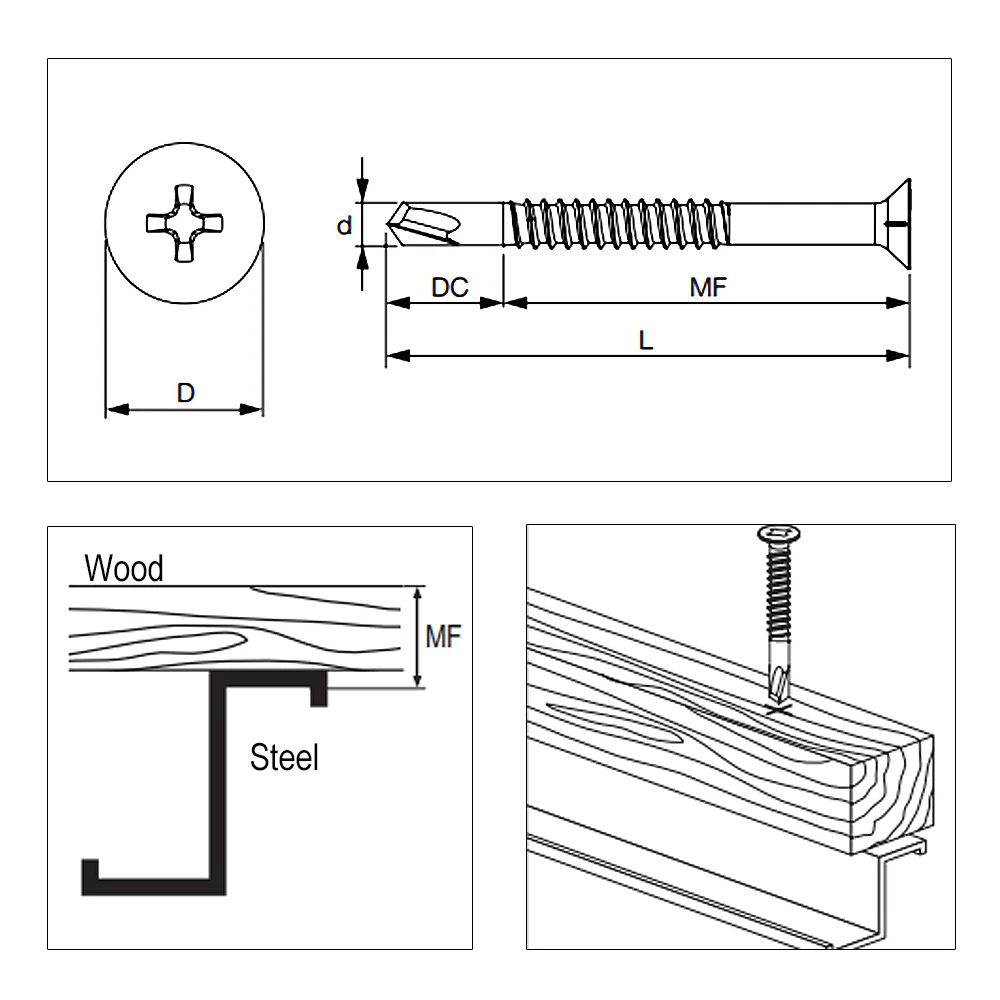 d
DC
MF
L
D

Wood
MF
Steel